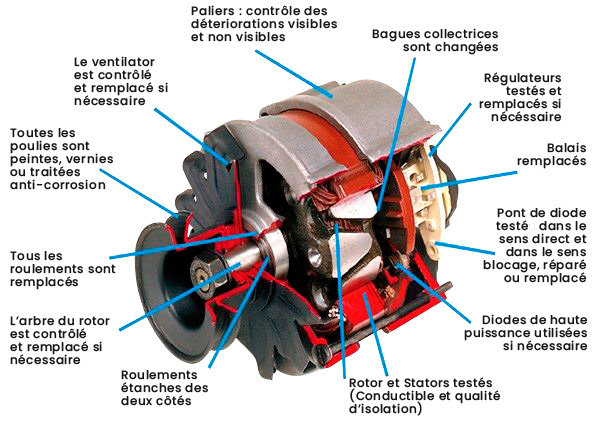 Paliers : contrôle des déteriorations visibles et non visibles

Bagues collectrices sont changées

Le ventilator est contrôlé et remplacé si nécessaire

Régulateurs testés et remplacés si nécessaire

Toutes les poulies sont peintes, vernies ou traitées anti-corrosion

Balais remplacés

Pont de diode testé dans le sens direct et dans le sens blocage, réparé ou remplacé

Tous les roulements sont remplacés

L'arbre du rotor est contrôlé et remplacé si nécessaire

Diodes de haute puissance utilisées si nécessaire

Roulements étanches des deux côtés

Rotor et Stators testés (Conductible et qualité d'isolation)